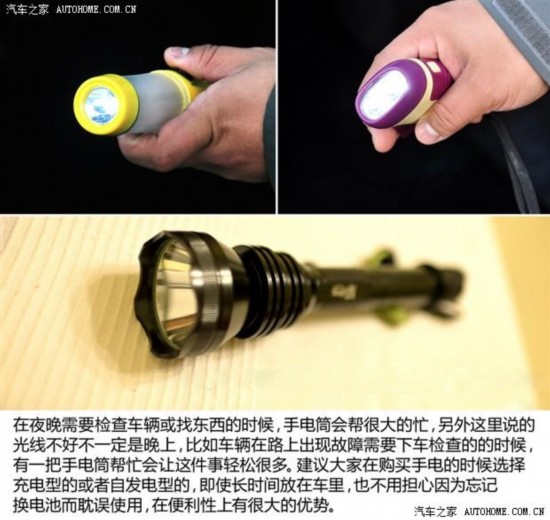 汽车之家 AUTOHOME.COM.CN

在夜晚需要检查车辆或找东西的时候，手电筒会帮很大的忙，另外这里说的光线不好不一定是晚上，比如车辆在路上出现故障需要下车检查的的时候，有一把手电筒帮忙会让这件事轻松很多。建议大家在购买手电的时候选择充电型的或者自发电型的，即使长时间放在车里，也不用担心因为忘记换电池而耽误使用，在便利性上有很大的优势。

汽车之家 AUTOHOME.COM.CN